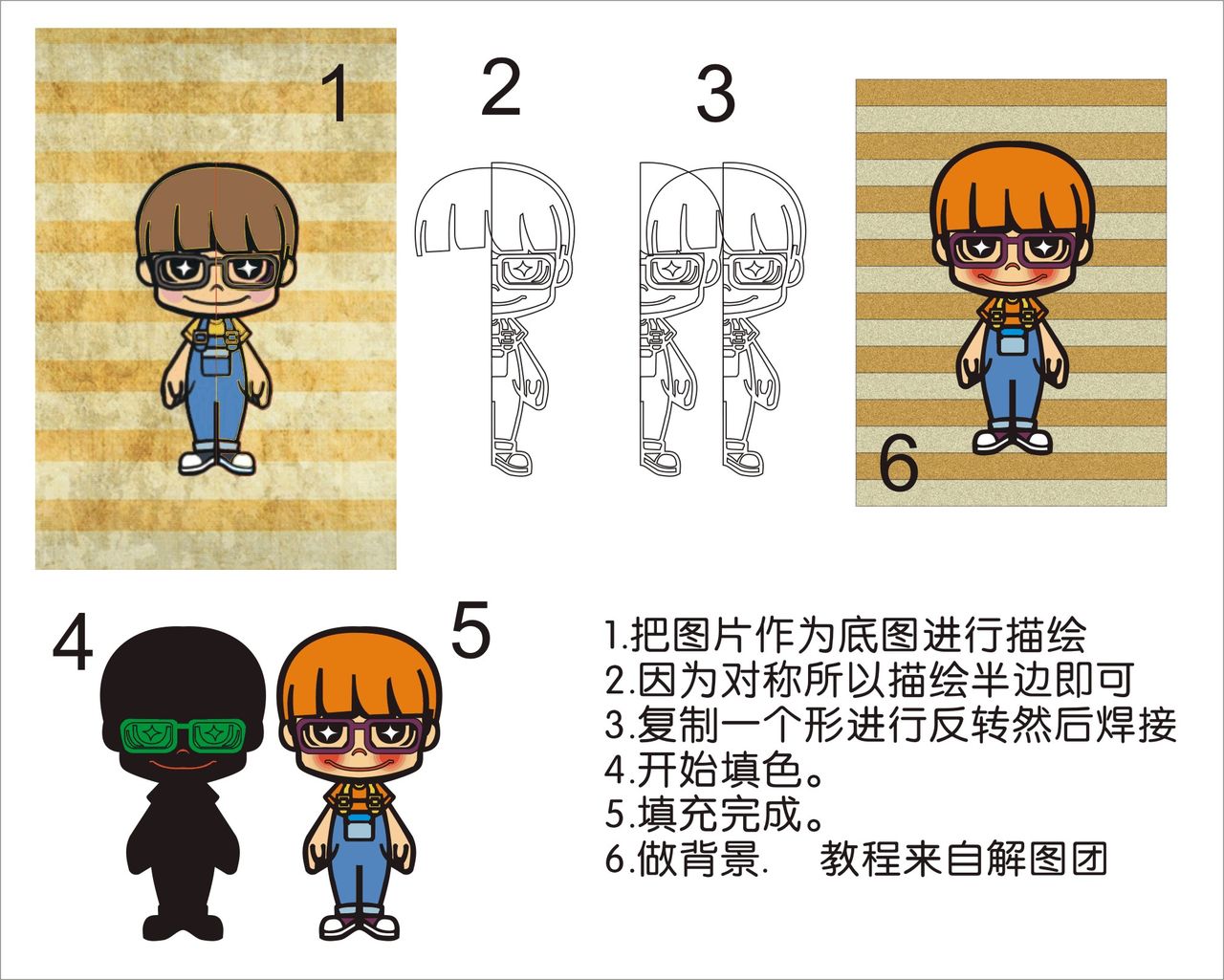 1

2

3

6

4

5

1.把图片作为底图进行描绘
2.因为对称所以描绘半边即可
3.复制一个形进行反转然后焊接
4.开始填色。
5.填充完成。
6.做背景.　教程来自解图团