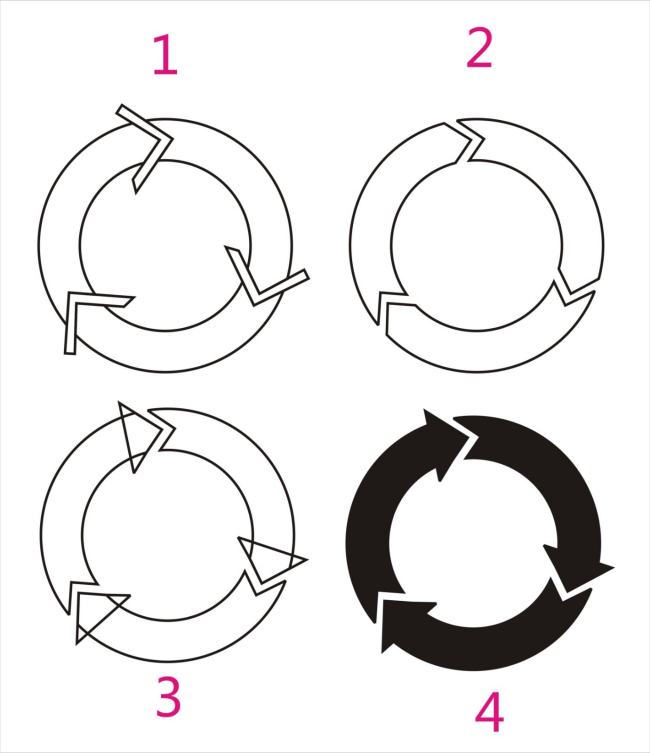 1
2
3
4